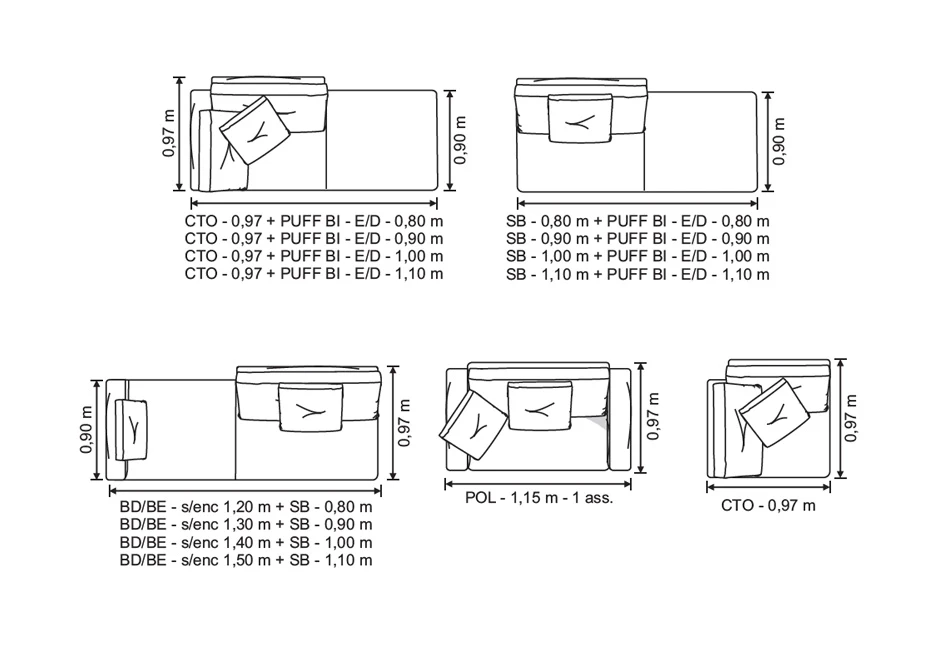 0,97 m

0,90 m

CTO - 0,97 + PUFF BI - E/D - 0,80 m
CTO - 0,97 + PUFF BI - E/D - 0,90 m
CTO - 0,97 + PUFF BI - E/D - 1,00 m
CTO - 0,97 + PUFF BI - E/D - 1,10 m

0,90 m

SB - 0,80 m + PUFF BI - E/D - 0,80 m
SB - 0,90 m + PUFF BI - E/D - 0,90 m
SB - 1,00 m + PUFF BI - E/D - 1,00 m
SB - 1,10 m + PUFF BI - E/D - 1,10 m

0,90 m

0,97 m

BD/BE - s/enc 1,20 m + SB - 0,80 m
BD/BE - s/enc 1,30 m + SB - 0,90 m
BD/BE - s/enc 1,40 m + SB - 1,00 m
BD/BE - s/enc 1,50 m + SB - 1,10 m

0,97 m

POL - 1,15 m - 1 ass.

0,97 m

CTO - 0,97 m